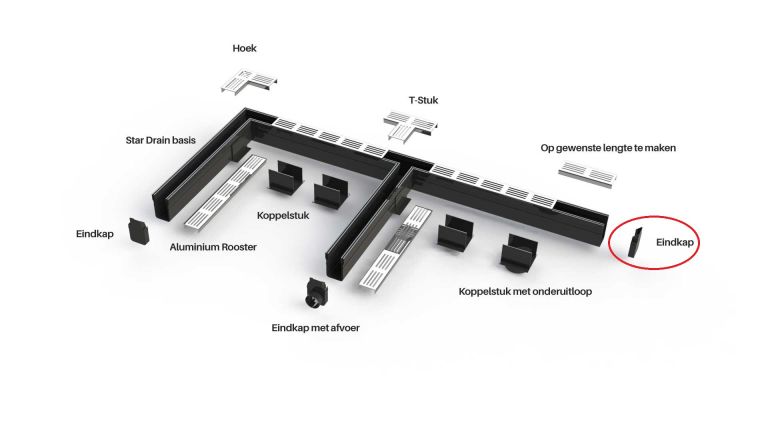 Hoek

T-Stuk

Star Drain basis

Op gewenste lengte te maken

Koppelstuk

Eindkap

Aluminium Rooster

Eindkap

Koppelstuk met onderuitloop

Eindkap met afvoer